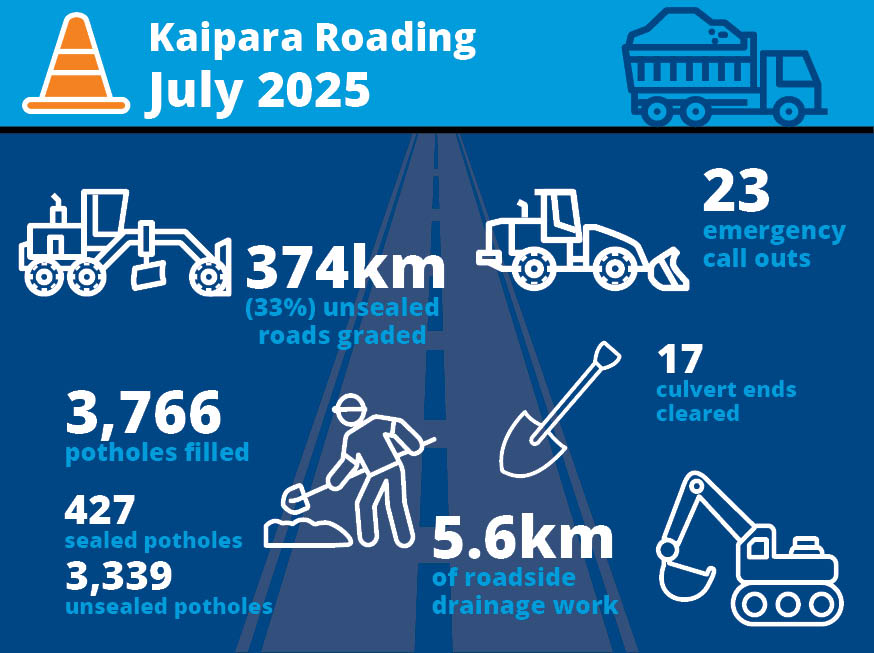 Kaipara Roading
July 2025

374km
(33%) unsealed roads graded

23
emergency call outs

17
culvert ends cleared

3,766
potholes filled

427
sealed potholes

3,339
unsealed potholes

5.6km
of roadside drainage work